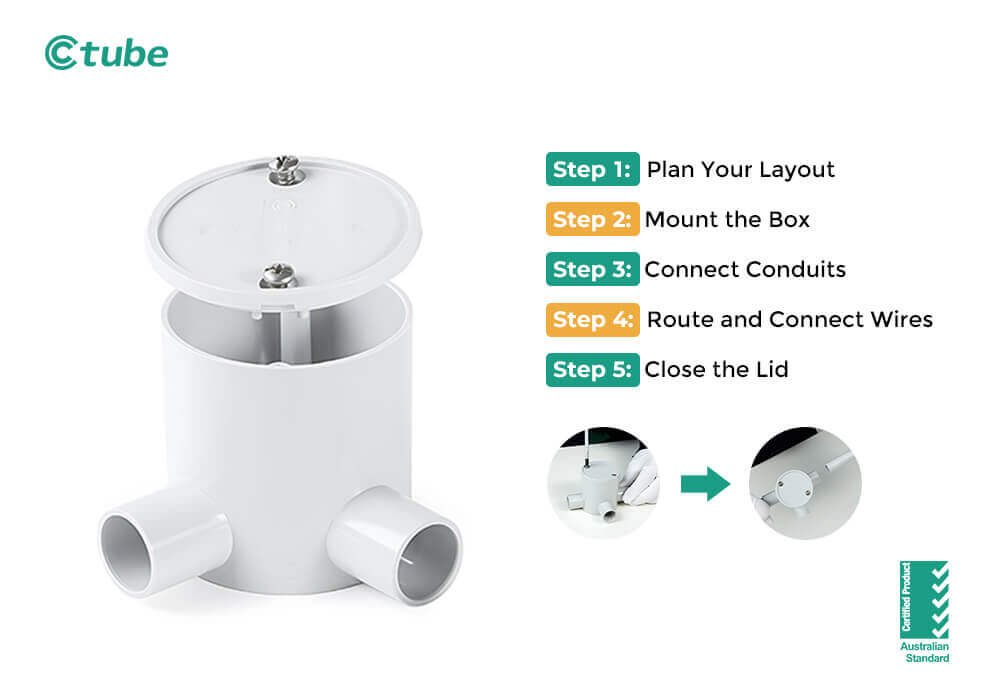 Ctube

Step 1: Plan Your Layout

Step 2: Mount the Box

Step 3: Connect Conduits

Step 4: Route and Connect Wires

Step 5: Close the Lid

Certified Product
Australian Standard